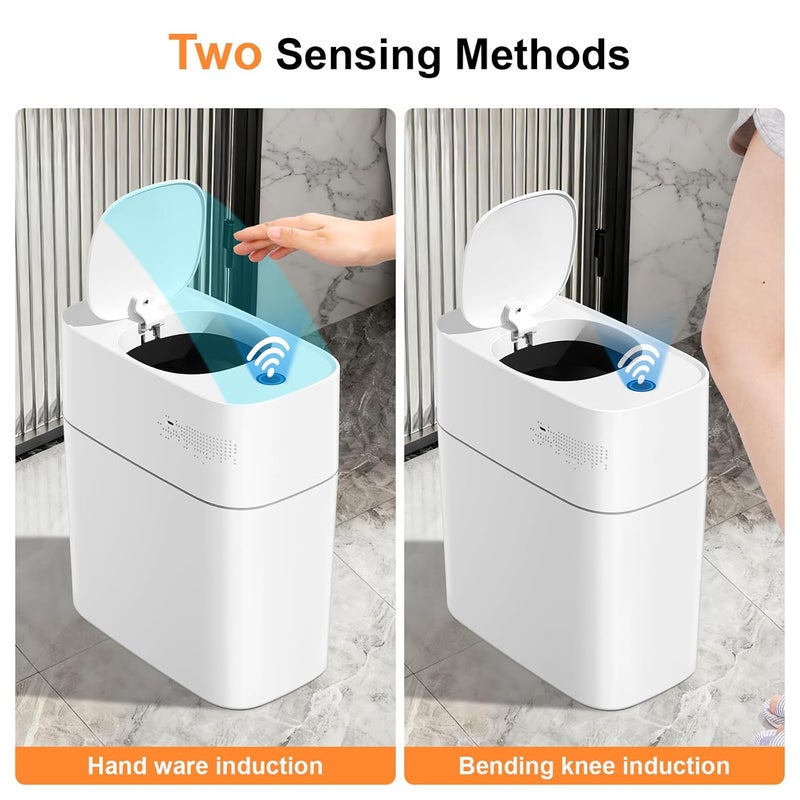 Two Sensing Methods

Hand ware induction

Bending knee induction